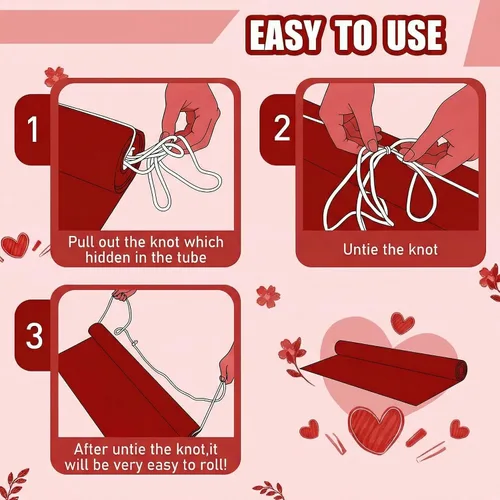 EASY TO USE

1

Pull out the knot which hidden in the tube

2

Untie the knot

3

After untie the knot,it will be very easy to roll!