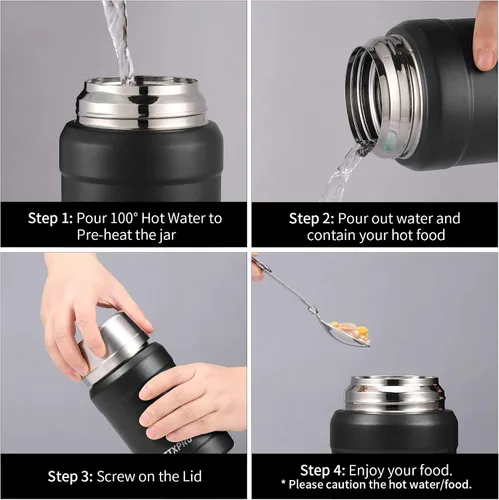 Step 1: Pour 100° Hot Water to Pre-heat the jar

Step 2: Pour out water and contain your hot food

TXPRO

Step 3: Screw on the Lid

Step 4: Enjoy your food.
* Please caution the hot water/food.