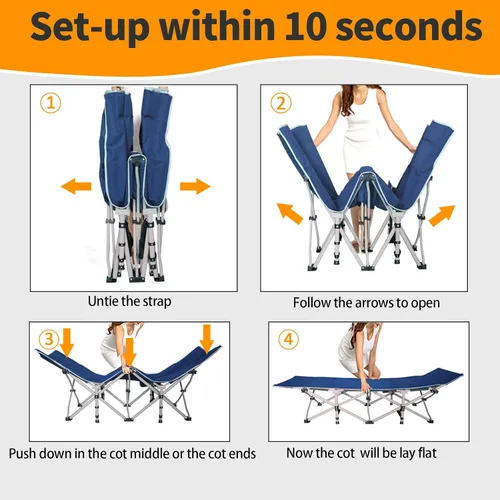 Set-up within 10 seconds

①

Untie the strap

②

Follow the arrows to open

③

Push down in the cot middle or the cot ends

④

Now the cot will be lay flat