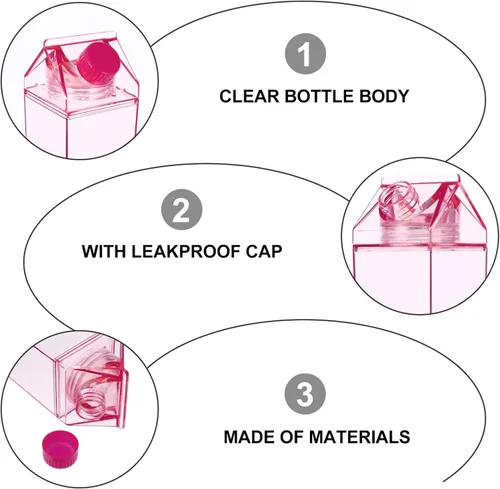 1

CLEAR BOTTLE BODY

2

WITH LEAKPROOF CAP

3

MADE OF MATERIALS