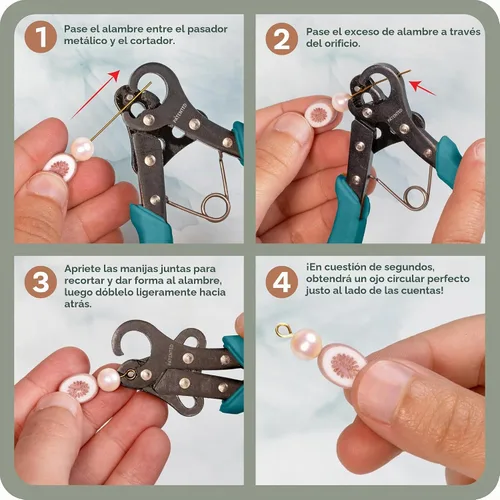 1

Pase el alambre entre el pasador metálico y el cortador.

2

Pase el exceso de alambre a través del orificio.

3

Apriete las manijas juntas para recortar y dar forma al alambre, luego dóblelo ligeramente hacia atrás.

4

¡En cuestión de segundos, obtendrá un ojo circular perfecto justo al lado de las cuentas!