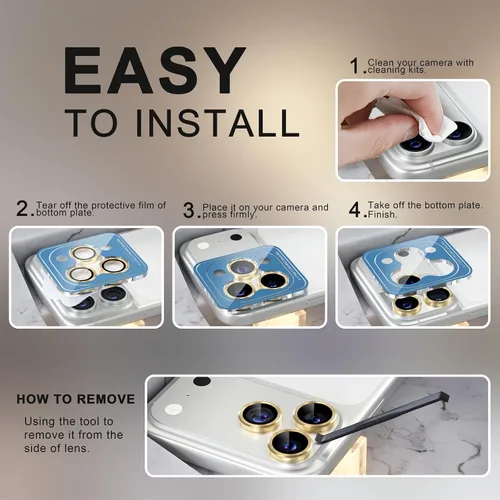 EASY
TO INSTALL

1. Clean your camera with cleaning kits.

2. Tear off the protective film of bottom plate.

3. Place it on your camera and press firmly.

4. Take off the bottom plate. Finish.

HOW TO REMOVE

Using the tool to remove it from the side of lens.