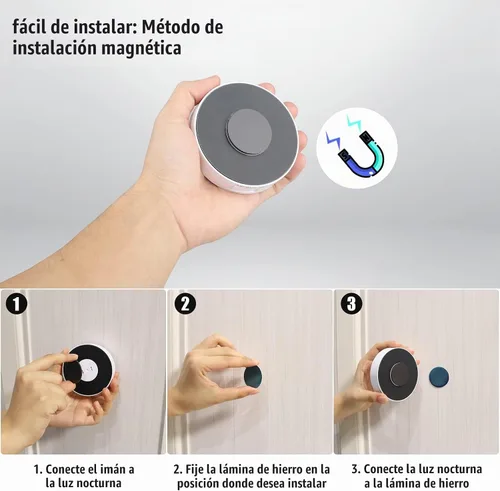 fácil de instalar: Método de instalación magnética

1

2

3

1. Conecte el imán a la luz nocturna

2. Fije la lámina de hierro en la posición donde desea instalar

3. Conecte la luz nocturna a la lámina de hierro