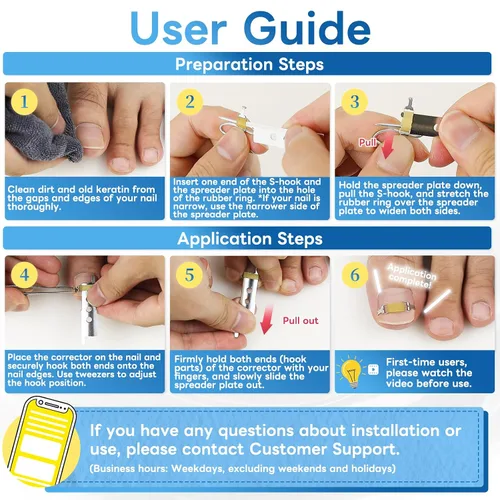 User Guide

Preparation Steps

1

Clean dirt and old keratin from the gaps and edges of your nail thoroughly.

2

Insert one end of the S-hook and the spreader plate into the hole of the rubber ring. *If your nail is narrow, use the narrower side of the spreader plate.

3

Pull

Hold the spreader plate down, pull the S-hook, and stretch the rubber ring over the spreader plate to widen both sides.

Application Steps

4

Place the corrector on the nail and securely hook both ends onto the nail edges. Use tweezers to adjust the hook position.

5

Pull out

Firmly hold both ends (hook parts) of the corrector with your fingers, and slowly slide the spreader plate out.

6

Application complete!

First-time users, please watch the video before use.

If you have any questions about installation or use, please contact Customer Support.

(Business hours: Weekdays, excluding weekends and holidays)