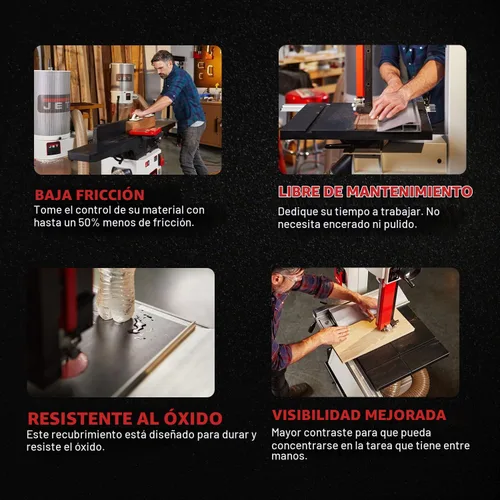 JET

JET

BAJA FRICCIÓN
Tome el control de su material con hasta un 50% menos de fricción.

LIBRE DE MANTENIMIENTO
Dedique su tiempo a trabajar. No necesita encerado ni pulido.

RESISTENTE AL ÓXIDO
Este recubrimiento está diseñado para durar y resiste el óxido.

VISIBILIDAD MEJORADA
Mayor contraste para que pueda concentrarse en la tarea que tiene entre manos.