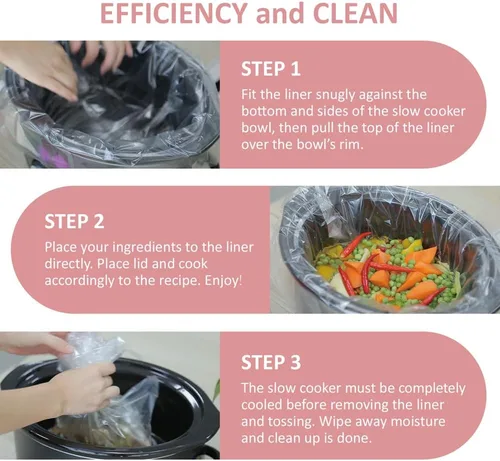 EFFICIENCY and CLEAN

STEP 1

Fit the liner snugly against the bottom and sides of the slow cooker bowl, then pull the top of the liner over the bowl's rim.

STEP 2

Place your ingredients to the liner directly. Place lid and cook accordingly to the recipe. Enjoy!

STEP 3

The slow cooker must be completely cooled before removing the liner and tossing. Wipe away moisture and clean up is done.