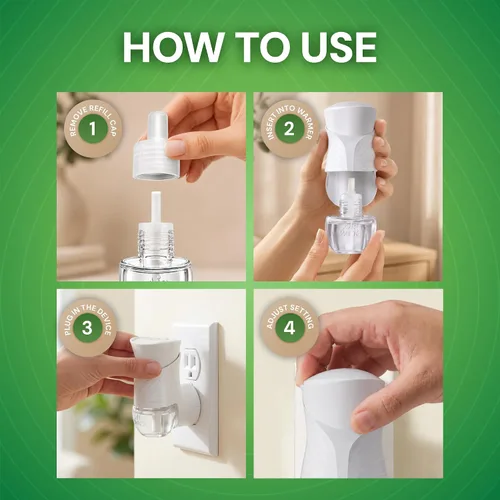 HOW TO USE

REMOVE REFILL CAP
1

INSERT INTO WARMER
2

PLUG IN THE DEVICE
3

ADJUST SETTING
4