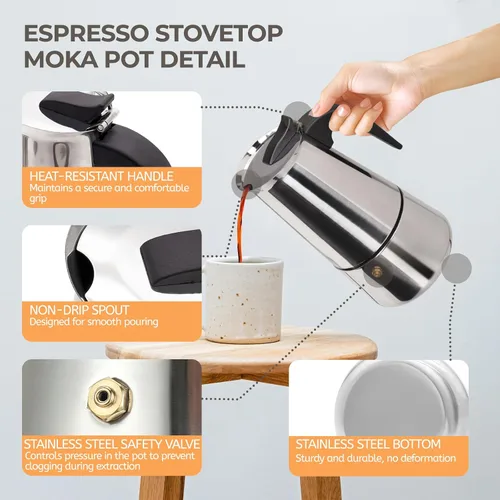 ESPRESSO STOVETOP MOKA POT DETAIL

HEAT-RESISTANT HANDLE
Maintains a secure and comfortable grip

NON-DRIP SPOUT
Designed for smooth pouring

STAINLESS STEEL SAFETY VALVE
Controls pressure in the pot to prevent clogging during extraction

STAINLESS STEEL BOTTOM
Sturdy and durable, no deformation