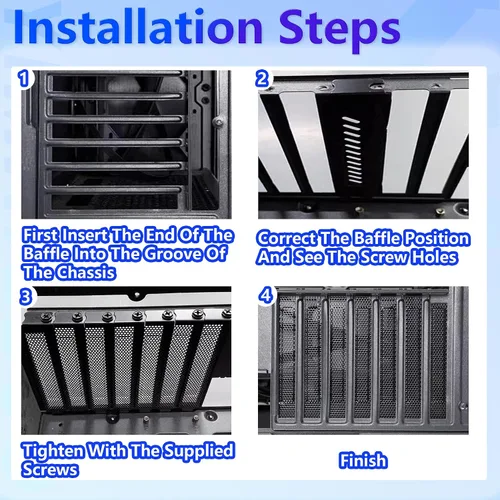 Installation Steps

1

First Insert The End Of The Baffle Into The Groove Of The Chassis

2

Correct The Baffle Position And See The Screw Holes

3

Tighten With The Supplied Screws

4

Finish