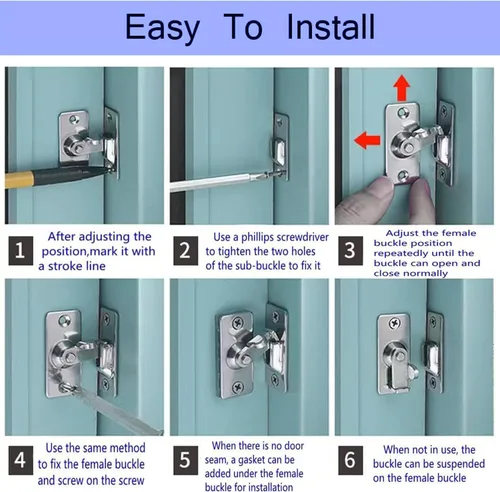 Easy To Install

1 After adjusting the position,mark it with a stroke line

2 Use a phillips screwdriver to tighten the two holes of the sub-buckle to fix it

3 Adjust the female buckle position repeatedly until the buckle can open and close normally

4 Use the same method to fix the female buckle and screw on the screw

5 When there is no door seam, a gasket can be added under the female buckle for installation

6 When not in use, the buckle can be suspended on the female buckle