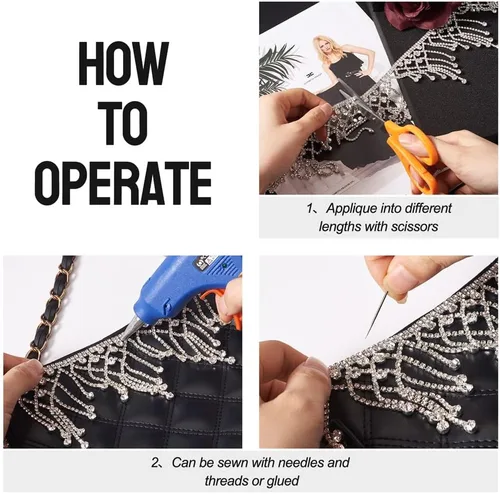 HOW
TO
OPERATE

1、Applique into different lengths with scissors

2、Can be sewn with needles and threads or glued