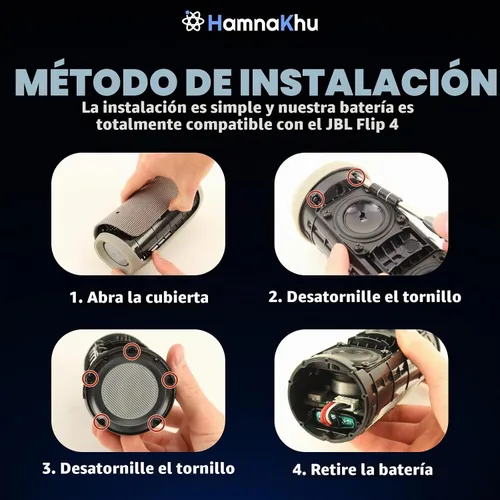 HamnaKhu

MÉTODO DE INSTALACIÓN

La instalación es simple y nuestra batería es totalmente compatible con el JBL Flip 4

1. Abra la cubierta

2. Desatornille el tornillo

3. Desatornille el tornillo

4. Retire la batería