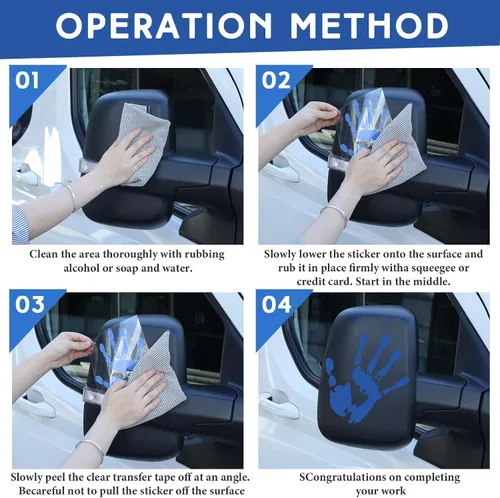 OPERATION METHOD

01

Clean the area thoroughly with rubbing alcohol or soap and water.

02

Slowly lower the sticker onto the surface and rub it in place firmly witha squeegee or credit card. Start in the middle.

03

Slowly peel the clear transfer tape off at an angle. Becareful not to pull the sticker off the surface

04

SCongratulations on completing your work