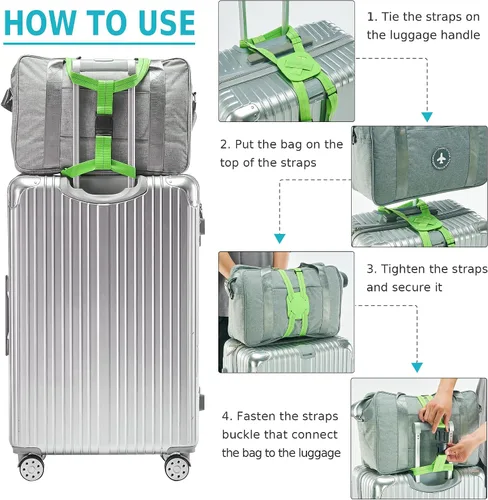 HOW TO USE

1. Tie the straps on the luggage handle

2. Put the bag on the top of the straps

3. Tighten the straps and secure it

4. Fasten the straps buckle that connect the bag to the luggage