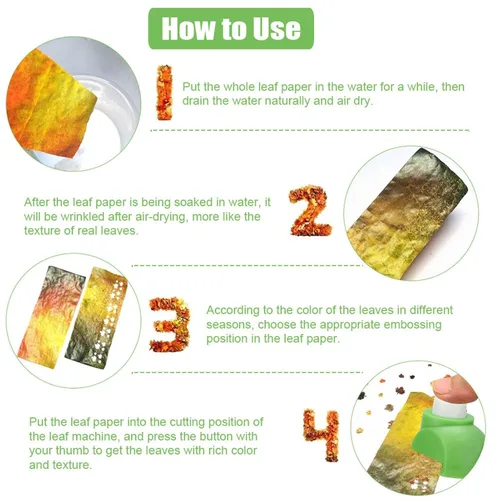 How to Use

1 Put the whole leaf paper in the water for a while, then drain the water naturally and air dry.

After the leaf paper is being soaked in water, it will be wrinkled after air-drying, more like the texture of real leaves. 2

3 According to the color of the leaves in different seasons, choose the appropriate embossing position in the leaf paper.

Put the leaf paper into the cutting position of the leaf machine, and press the button with your thumb to get the leaves with rich color and texture. 4