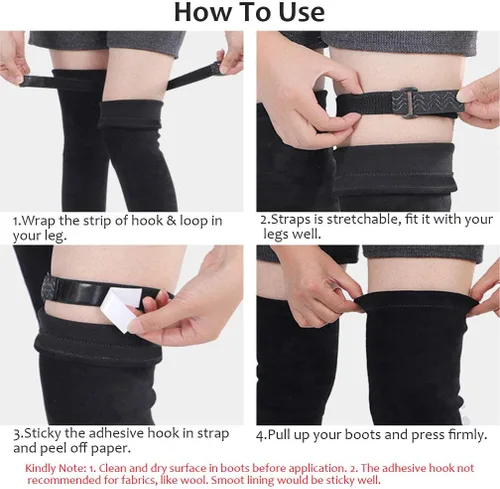 How To Use

1.Wrap the strip of hook & loop in your leg.

2.Straps is stretchable, fit it with your legs well.

3.Sticky the adhesive hook in strap and peel off paper.

4.Pull up your boots and press firmly.

Kindly Note: 1. Clean and dry surface in boots before application. 2. The adhesive hook not recommended for fabrics, like wool. Smoot lining would be sticky well.