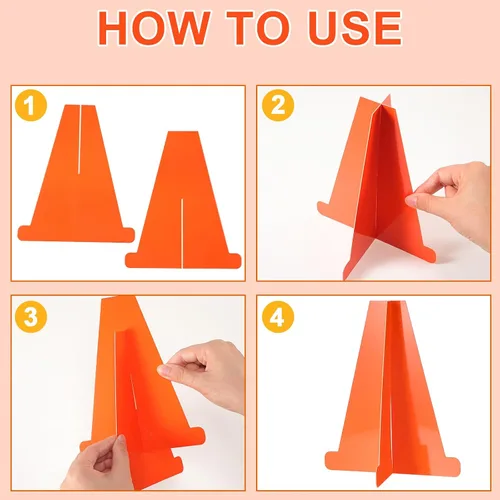 HOW TO USE

1

2

3

4