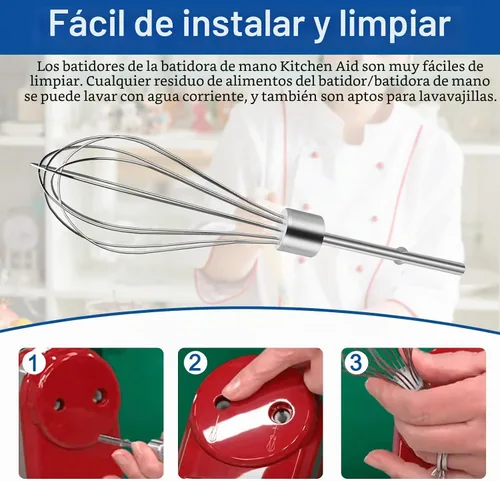 Fácil de instalar y limpiar

Los batidores de la batidora de mano Kitchen Aid son muy fáciles de limpiar. Cualquier residuo de alimentos del batidor/batidora de mano se puede lavar con agua corriente, y también son aptos para lavavajillas.

1

2

3