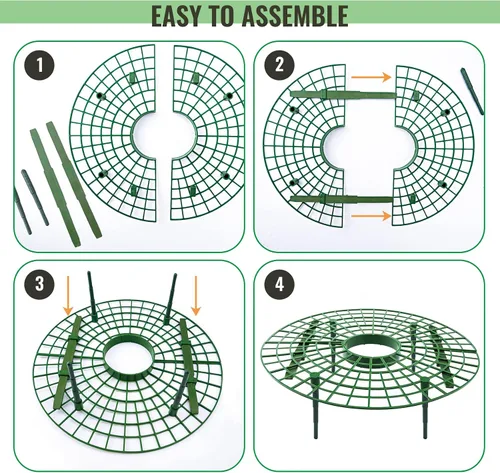 EASY TO ASSEMBLE

1

2

3

4