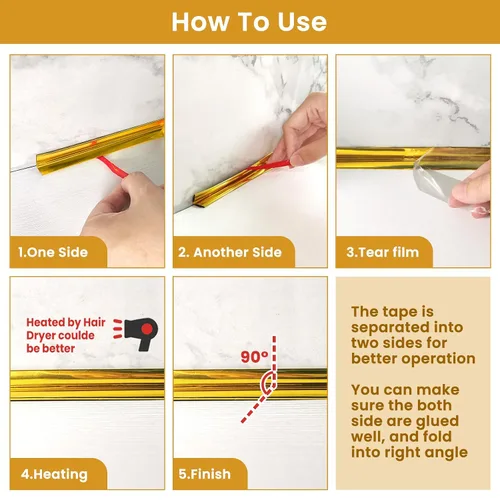 How To Use

1.One Side

2. Another Side

3.Tear film

Heated by Hair Dryer coulde be better

4.Heating

90°

5.Finish

The tape is separated into two sides for better operation

You can make sure the both side are glued well, and fold into right angle