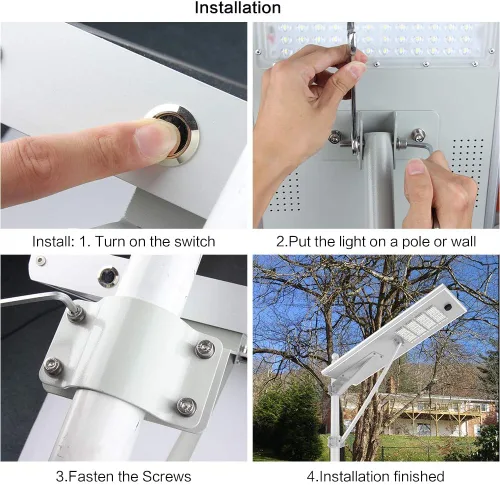 Installation

Install: 1. Turn on the switch

2.Put the light on a pole or wall

3.Fasten the Screws

4.Installation finished