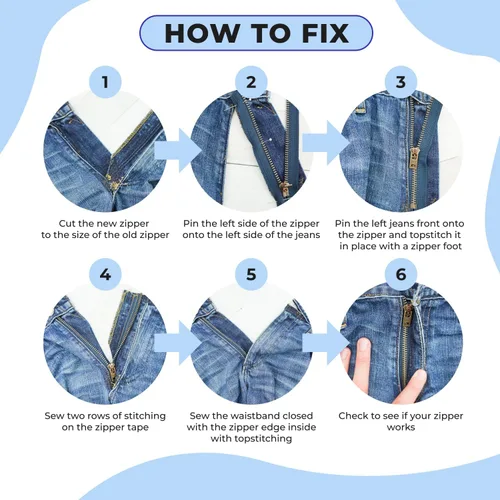 HOW TO FIX

1

Cut the new zipper to the size of the old zipper

2

Pin the left side of the zipper onto the left side of the jeans

3

Pin the left jeans front onto the zipper and topstitch it in place with a zipper foot

4

Sew two rows of stitching on the zipper tape

5

Sew the waistband closed with the zipper edge inside with topstitching

6

Check to see if your zipper works