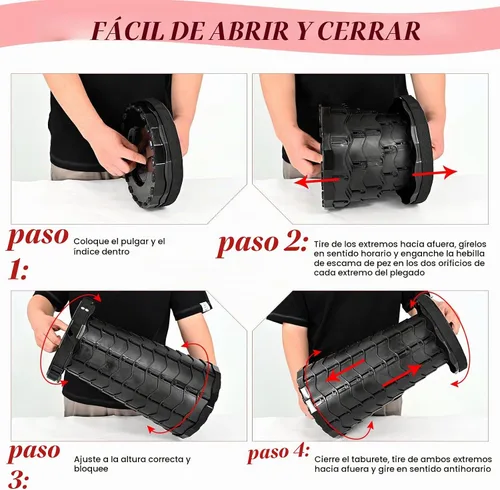 FÁCIL DE ABRIR Y CERRAR

paso 1:

Coloque el pulgar y el índice dentro

paso 2:

Tire de los extremos hacia afuera, gírelos en sentido horario y enganche la hebilla de escama de pez en los dos orificios de cada extremo del plegado

paso 3:

Ajuste a la altura correcta y bloquee

paso 4:

Cierre el taburete, tire de ambos extremos hacia afuera y gire en sentido antihorario