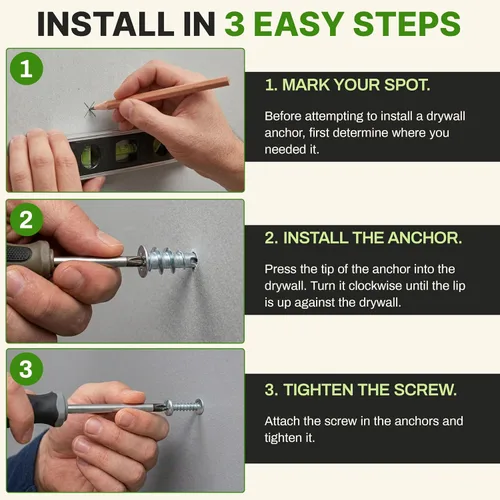 INSTALL IN 3 EASY STEPS

1

1. MARK YOUR SPOT.

Before attempting to install a drywall anchor, first determine where you needed it.

2

2. INSTALL THE ANCHOR.

Press the tip of the anchor into the drywall. Turn it clockwise until the lip is up against the drywall.

3

3. TIGHTEN THE SCREW.

Attach the screw in the anchors and tighten it.