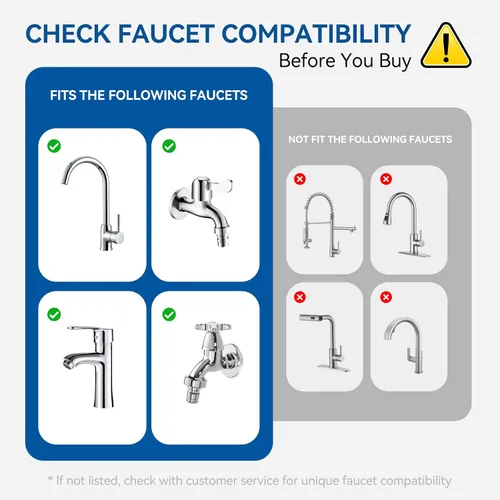 CHECK FAUCET COMPATIBILITY
Before You Buy

FITS THE FOLLOWING FAUCETS

NOT FIT THE FOLLOWING FAUCETS

* If not listed, check with customer service for unique faucet compatibility