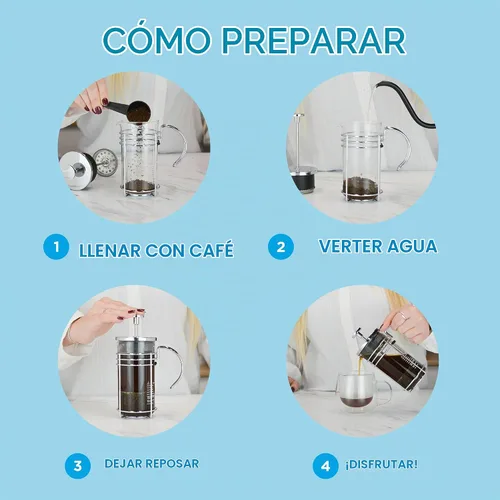 CÓMO PREPARAR

1 LLENAR CON CAFÉ

2 VERTER AGUA

3 DEJAR REPOSAR

4 ¡DISFRUTAR!