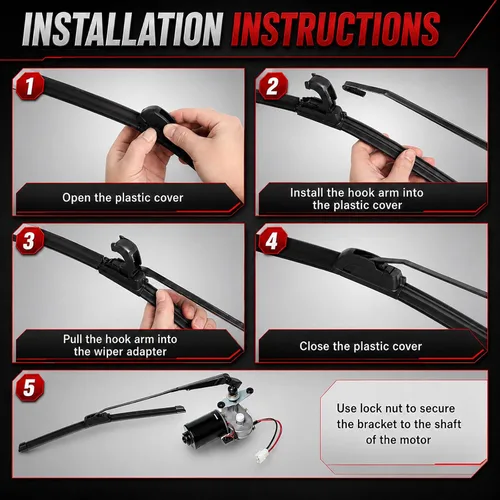 INSTALLATION INSTRUCTIONS

1

Open the plastic cover

2

Install the hook arm into the plastic cover

3

Pull the hook arm into the wiper adapter

4

Close the plastic cover

5

Use lock nut to secure the bracket to the shaft of the motor