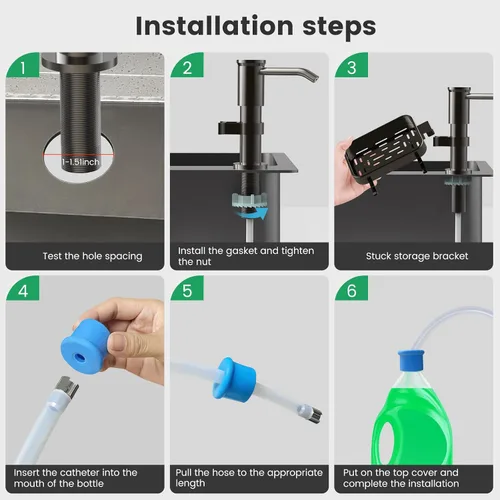 Installation steps

1

1-1.51inch

Test the hole spacing

2

Install the gasket and tighten the nut

3

Stuck storage bracket

4

Insert the catheter into the mouth of the bottle

5

Pull the hose to the appropriate length

6

Put on the top cover and complete the installation