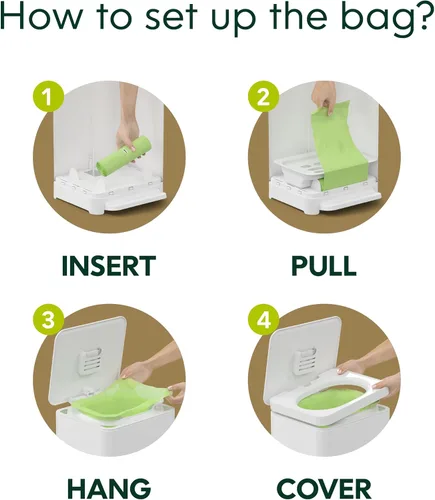 How to set up the bag?

1

INSERT

2

PULL

3

HANG

4

COVER