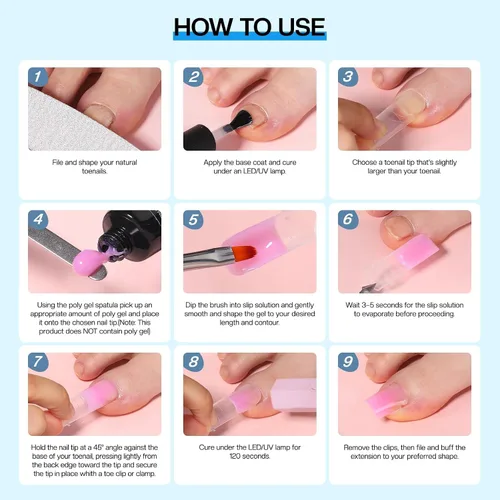 HOW TO USE

1

File and shape your natural toenails.

2

Apply the base coat and cure under an LED/UV lamp.

3

Choose a toenail tip that's slightly larger than your toenail.

4

Using the poly gel spatula pick up an appropriate amount of poly gel and place it onto the chosen nail tip.(Note: This product does NOT contain poly gel)

5

Dip the brush into slip solution and gently smooth and shape the gel to your desired length and contour.

6

Wait 3-5 seconds for the slip solution to evaporate before proceeding.

7

Hold the nail tip at a 45° angle against the base of your toenail, pressing lightly from the back edge toward the tip and secure the tip in place whith a toe clip or clamp.

8

Cure under the LED/UV lamp for 120 seconds.

9

Remove the clips, then file and buff the extension to your preferred shape.