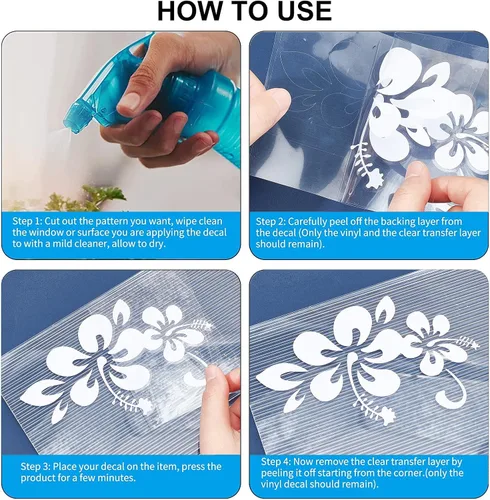 HOW TO USE

Step 1: Cut out the pattern you want, wipe clean the window or surface you are applying the decal to with a mild cleaner, allow to dry.

Step 2: Carefully peel off the backing layer from the decal (Only the vinyl and the clear transfer layer should remain).

Step 3: Place your decal on the item, press the product for a few minutes.

Step 4: Now remove the clear transfer layer by peeling it off starting from the corner.(only the vinyl decal should remain).