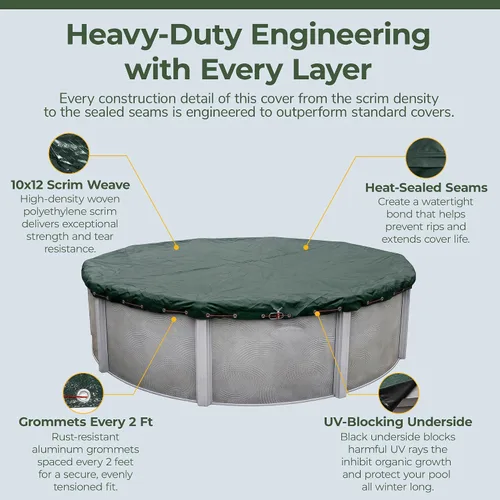 Heavy-Duty Engineering with Every Layer

Every construction detail of this cover from the scrim density to the sealed seams is engineered to outperform standard covers.

10x12 Scrim Weave
High-density woven polyethylene scrim delivers exceptional strength and tear resistance.

Heat-Sealed Seams
Create a watertight bond that helps prevent rips and extends cover life.

Grommets Every 2 Ft
Rust-resistant aluminum grommets spaced every 2 feet for a secure, evenly tensioned fit.

UV-Blocking Underside
Black underside blocks harmful UV rays the inhibit organic growth and protect your pool all winter long.