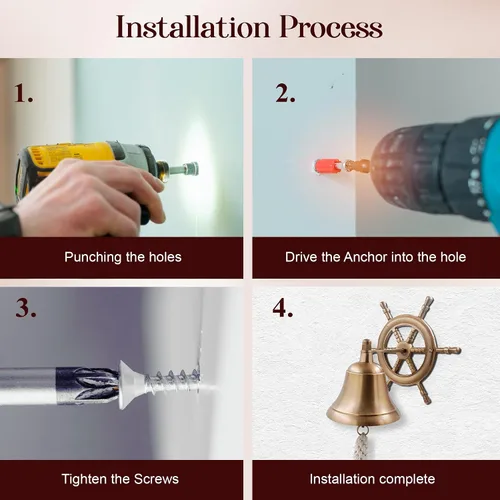 Installation Process

1.

Punching the holes

2.

Drive the Anchor into the hole

3.

Tighten the Screws

4.

Installation complete