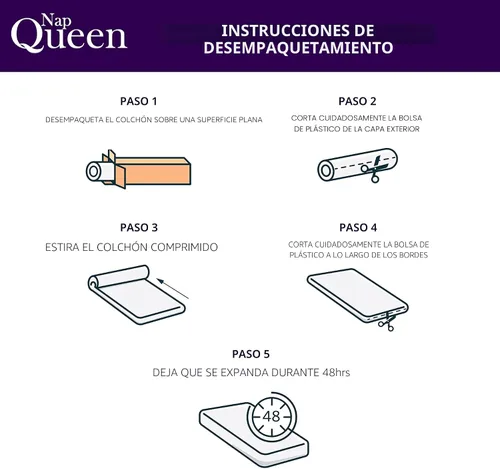 Nap Queen

INSTRUCCIONES DE DESEMPAQUETAMIENTO

PASO 1
DESEMPAQUETA EL COLCHÓN SOBRE UNA SUPERFICIE PLANA

PASO 2
CORTA CUIDADOSAMENTE LA BOLSA DE PLÁSTICO DE LA CAPA EXTERIOR

PASO 3
ESTIRA EL COLCHÓN COMPRIMIDO

PASO 4
CORTA CUIDADOSAMENTE LA BOLSA DE PLÁSTICO A LO LARGO DE LOS BORDES

PASO 5
DEJA QUE SE EXPANDA DURANTE 48hrs

48