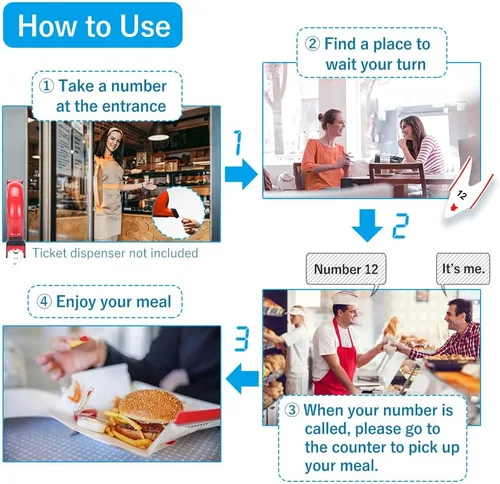 How to Use

① Take a number at the entrance

Ticket dispenser not included

1

② Find a place to wait your turn

12

2

Number 12

It's me.

3

③ When your number is called, please go to the counter to pick up your meal.

④ Enjoy your meal