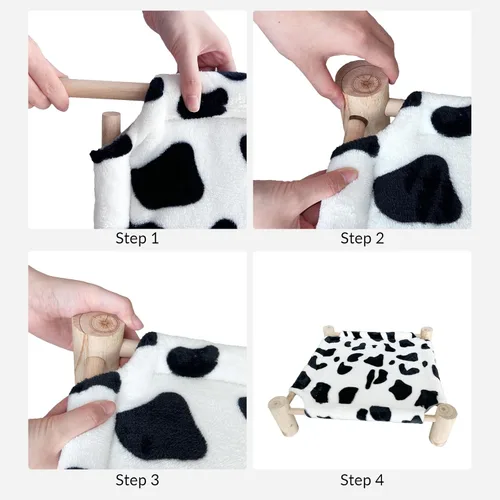 Step 1

Step 2

Step 3

Step 4