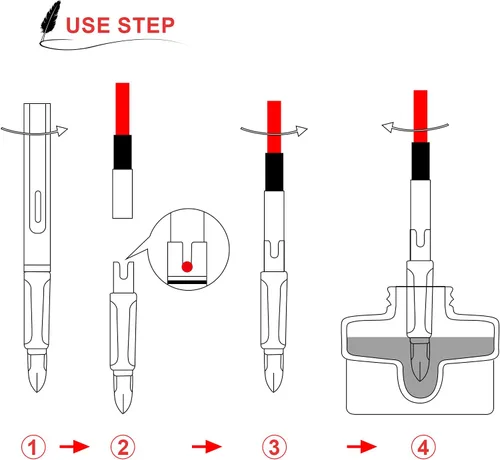 USE STEP

① → ② → ③ → ④