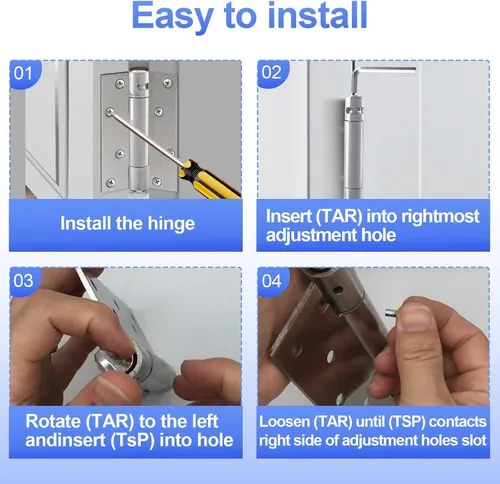 Easy to install

01

Install the hinge

02

Insert (TAR) into rightmost adjustment hole

03

Rotate (TAR) to the left andinsert (TsP) into hole

04

Loosen (TAR) until (TSP) contacts right side of adjustment holes slot