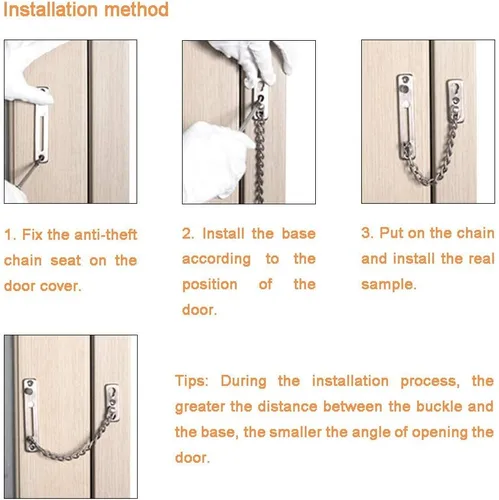 Installation method

1. Fix the anti-theft chain seat on the door cover.

2. Install the base according to the position of the door.

3. Put on the chain and install the real sample.

Tips: During the installation process, the greater the distance between the buckle and the base, the smaller the angle of opening the door.