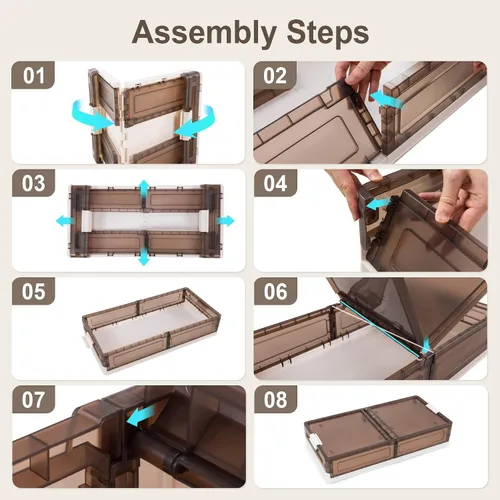 Assembly Steps

01

02

03

04

05

06

07

08