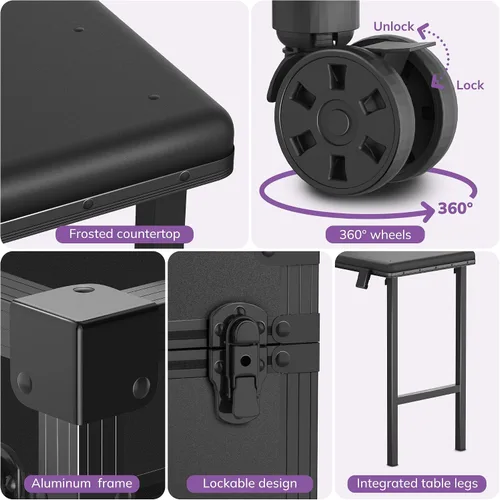 Frosted countertop

Unlock

Lock

360°

360° wheels

Aluminum frame

Lockable design

Integrated table legs