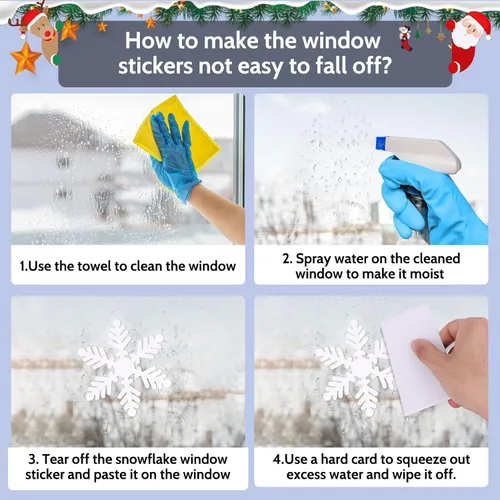 How to make the window stickers not easy to fall off?

1.Use the towel to clean the window

2. Spray water on the cleaned window to make it moist

3. Tear off the snowflake window sticker and paste it on the window

4.Use a hard card to squeeze out excess water and wipe it off.