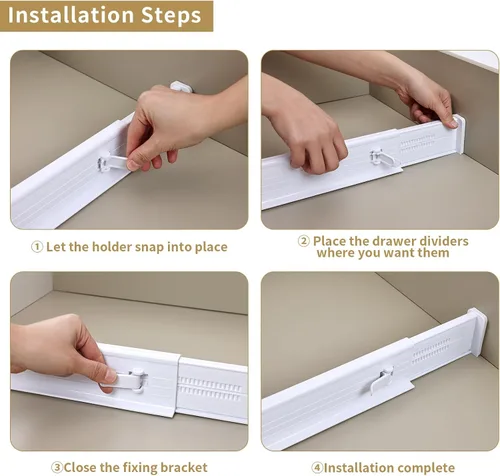 Installation Steps

① Let the holder snap into place

② Place the drawer dividers where you want them

③Close the fixing bracket

④Installation complete