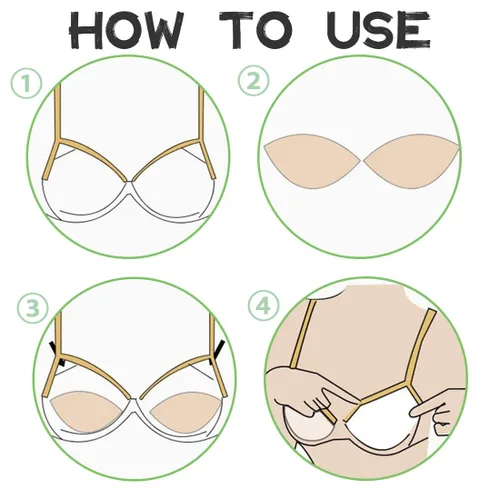 HOW TO USE

1

2

3

4