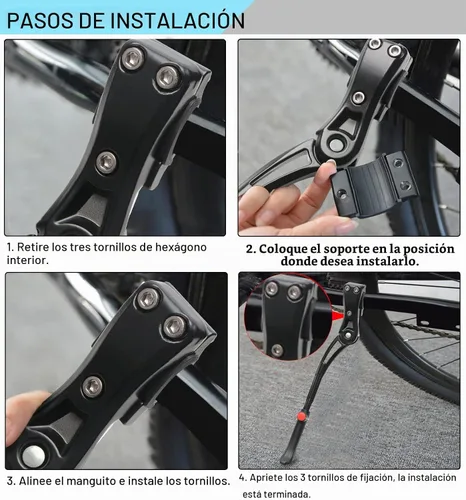 PASOS DE INSTALACIÓN

1. Retire los tres tornillos de hexágono interior.

2. Coloque el soporte en la posición donde desea instalarlo.

3. Alinee el manguito e instale los tornillos.

4. Apriete los 3 tornillos de fijación, la instalación está terminada.