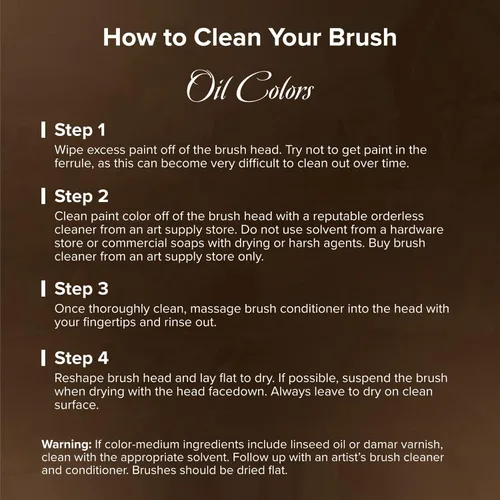 How to Clean Your Brush

Oil Colors

Step 1

Wipe excess paint off of the brush head. Try not to get paint in the ferrule, as this can become very difficult to clean out over time.

Step 2

Clean paint color off of the brush head with a reputable orderless cleaner from an art supply store. Do not use solvent from a hardware store or commercial soaps with drying or harsh agents. Buy brush cleaner from an art supply store only.

Step 3

Once thoroughly clean, massage brush conditioner into the head with your fingertips and rinse out.

Step 4

Reshape brush head and lay flat to dry. If possible, suspend the brush when drying with the head facedown. Always leave to dry on clean surface.

Warning: If color-medium ingredients include linseed oil or damar varnish, clean with the appropriate solvent. Follow up with an artist's brush cleaner and conditioner. Brushes should be dried flat.